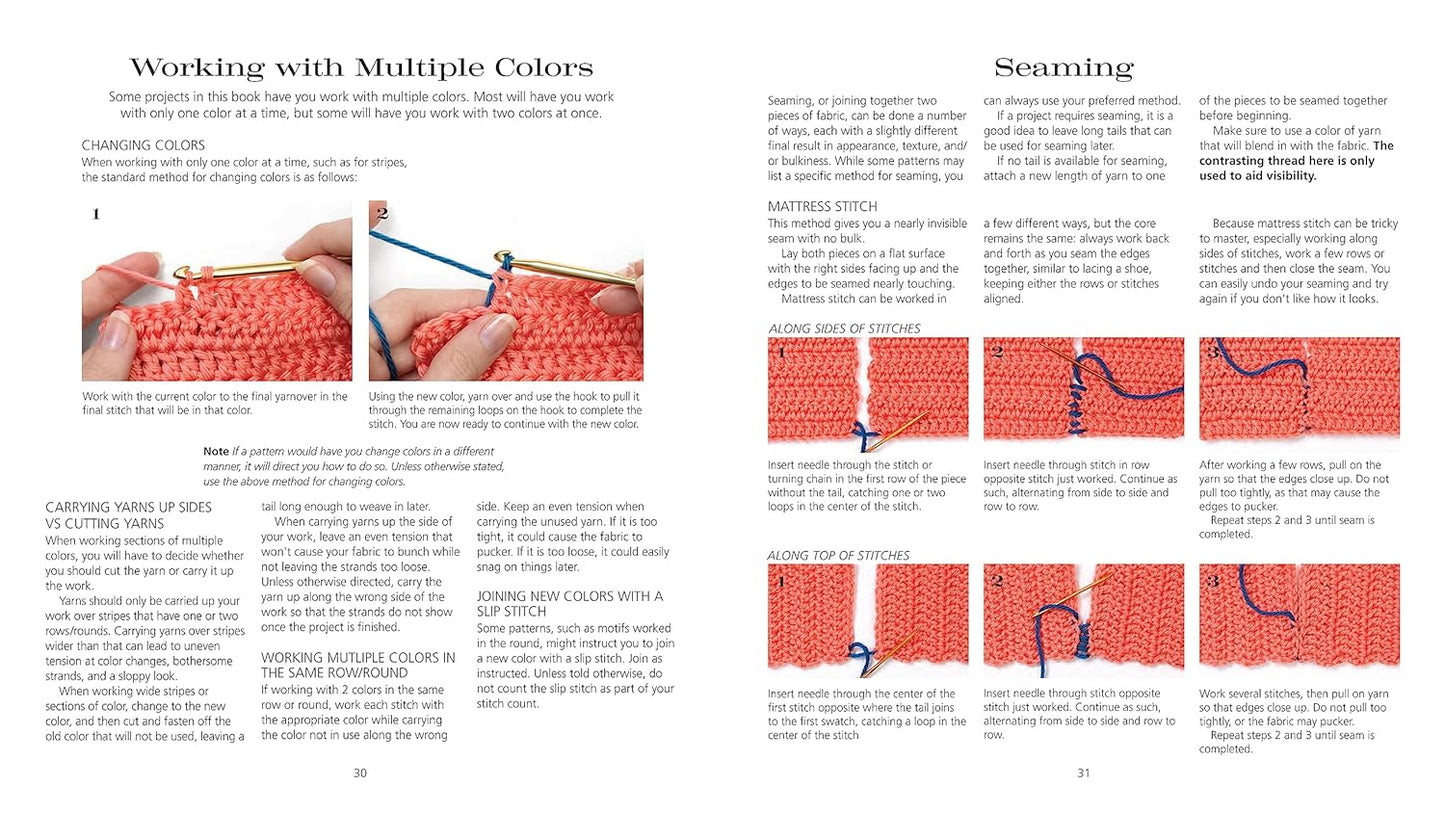 Working with Multiple Colors

Some projects in this book have you work with multiple colors. Most will have you work with only one color at a time, but some will have you work with two colors at once.

CHANGING COLORS
When working with only one color at a time, such as for stripes, the standard method for changing colors is as follows:

1

2

Work with the current color to the final yarnover in the final stitch that will be in that color.

Using the new color, yarn over and use the hook to pull it through the remaining loops on the hook to complete the stitch. You are now ready to continue with the new color.

Note If a pattern would have you change colors in a different manner, it will direct you how to do so. Unless otherwise stated, use the above method for changing colors.

CARRYING YARNS UP SIDES VS CUTTING YARNS
When working sections of multiple colors, you will have to decide whether you should cut the yarn or carry it up the work.

Yarns should only be carried up your work over stripes that have one or two rows/rounds. Carrying yarns over stripes wider than that can lead to uneven tension at color changes, bothersome strands, and a sloppy look.

When working wide stripes or sections of color, change to the new color, and then cut and fasten off the old color that will not be used, leaving a tail long enough to weave in later.

When carrying yarns up the side of your work, leave an even tension that won't cause your fabric to bunch while not leaving the strands too loose. Unless otherwise directed, carry the yarn up along the wrong side of the work so that the strands do not show once the project is finished.

WORKING MUTLIPLE COLORS IN THE SAME ROW/ROUND
If working with 2 colors in the same row or round, work each stitch with the appropriate color while carrying the color not in use along the wrong side. Keep an even tension when carrying the unused yarn. If it is too tight, it could cause the fabric to pucker. If it is too loose, it could easily snag on things later.

JOINING NEW COLORS WITH A SLIP STITCH
Some patterns, such as motifs worked in the round, might instruct you to join a new color with a slip stitch. Join as instructed. Unless told otherwise, do not count the slip stitch as part of your stitch count.

30

Seaming

Seaming, or joining together two pieces of fabric, can be done a number of ways, each with a slightly different final result in appearance, texture, and/or bulkiness. While some patterns may list a specific method for seaming, you can always use your preferred method.

If a project requires seaming, it is a good idea to leave long tails that can be used for seaming later.

If no tail is available for seaming, attach a new length of yarn to one of the pieces to be seamed together before beginning.

Make sure to use a color of yarn that will blend in with the fabric. The contrasting thread here is only used to aid visibility.

MATTRESS STITCH
This method gives you a nearly invisible seam with no bulk.

Lay both pieces on a flat surface with the right sides facing up and the edges to be seamed nearly touching.

Mattress stitch can be worked in a few different ways, but the core remains the same: always work back and forth as you seam the edges together, similar to lacing a shoe, keeping either the rows or stitches aligned.

Because mattress stitch can be tricky to master, especially working along sides of stitches, work a few rows or stitches and then close the seam. You can easily undo your seaming and try again if you don't like how it looks.

ALONG SIDES OF STITCHES

1

2

3

Insert needle through the stitch or turning chain in the first row of the piece without the tail, catching one or two loops in the center of the stitch.

Insert needle through stitch in row opposite stitch just worked. Continue as such, alternating from side to side and row to row.

After working a few rows, pull on the yarn so that the edges close up. Do not pull too tightly, as that may cause the edges to pucker.

Repeat steps 2 and 3 until seam is completed.

ALONG TOP OF STITCHES

1

2

3

Insert needle through the center of the first stitch opposite where the tail joins to the first swatch, catching a loop in the center of the stitch

Insert needle through stitch opposite stitch just worked. Continue as such, alternating from side to side and row to row.

Work several stitches, then pull on yarn so that edges close up. Do not pull too tightly, or the fabric may pucker.

Repeat steps 2 and 3 until seam is completed.

31